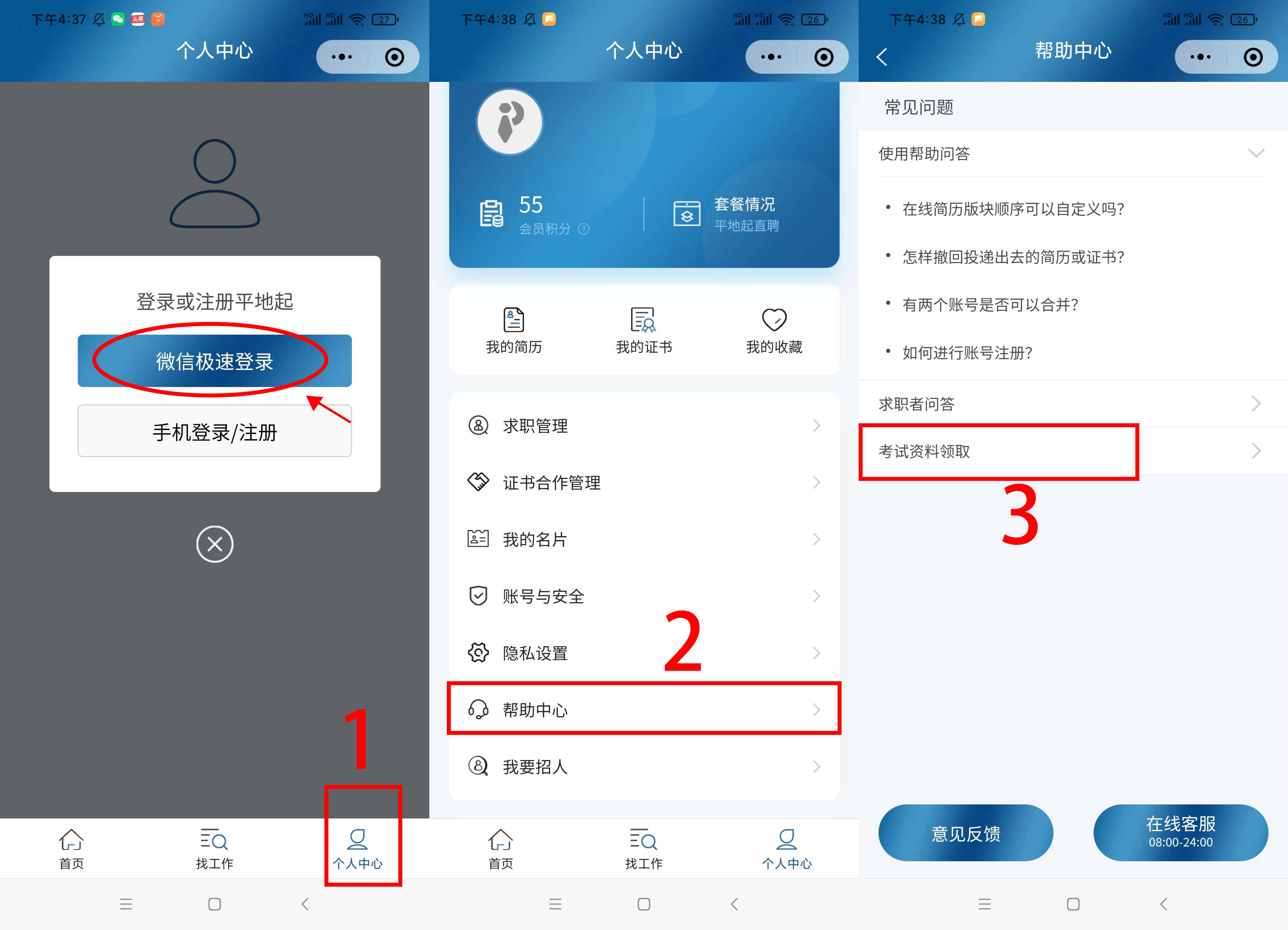 下午4:37 27

个人中心

登录或注册平地起

微信极速登录

手机登录/注册

1

首页 找工作 个人中心

下午4:38 26

个人中心

55
会员积分

套餐情况
平地起直聘

我的简历 我的证书 我的收藏

求职管理

证书合作管理

我的名片

账号与安全

隐私设置

2

帮助中心

我要招人

首页 找工作 个人中心

下午4:38 26

帮助中心

常见问题

使用帮助问答

• 在线简历版块顺序可以自定义吗?

• 怎样撤回投递出去的简历或证书?

• 有两个账号是否可以合并?

• 如何进行账号注册?

求职者问答

考试资料领取

3

意见反馈

在线客服
08:00-24:00