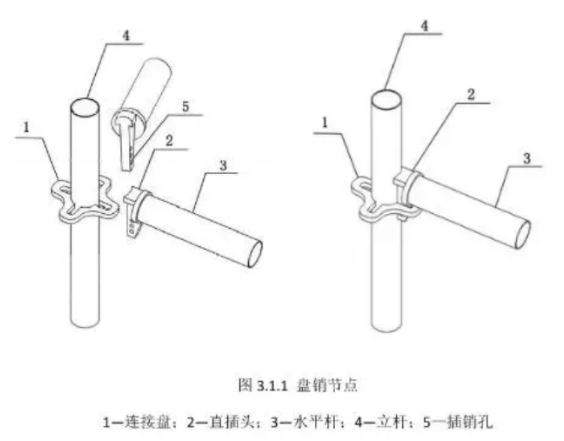 4
5
1
2
3

4
2
1
3

图 3.1.1 盘销节点

1—连接盘；2—直插头；3—水平杆；4—立杆；5—插销孔